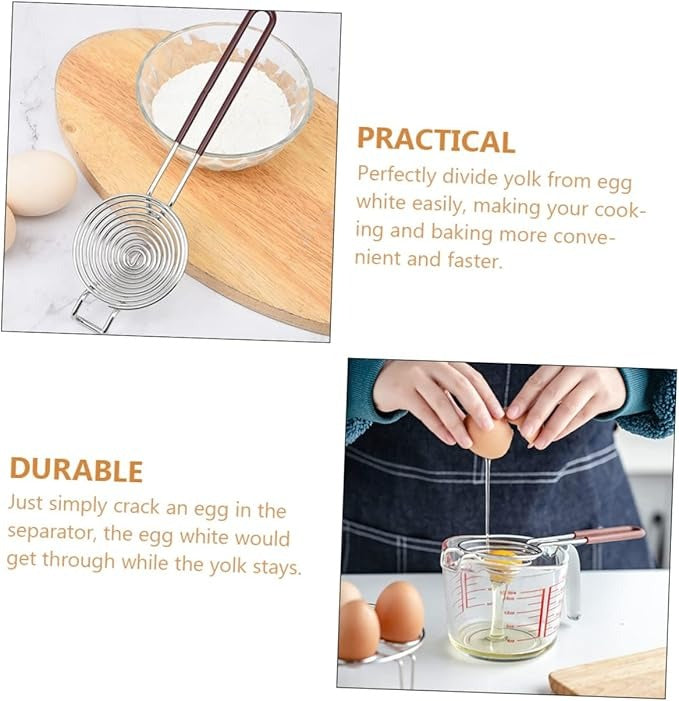 PRACTICAL
Perfectly divide yolk from egg white easily, making your cooking and baking more convenient and faster.

DURABLE
Just simply crack an egg in the separator, the egg white would get through while the yolk stays.