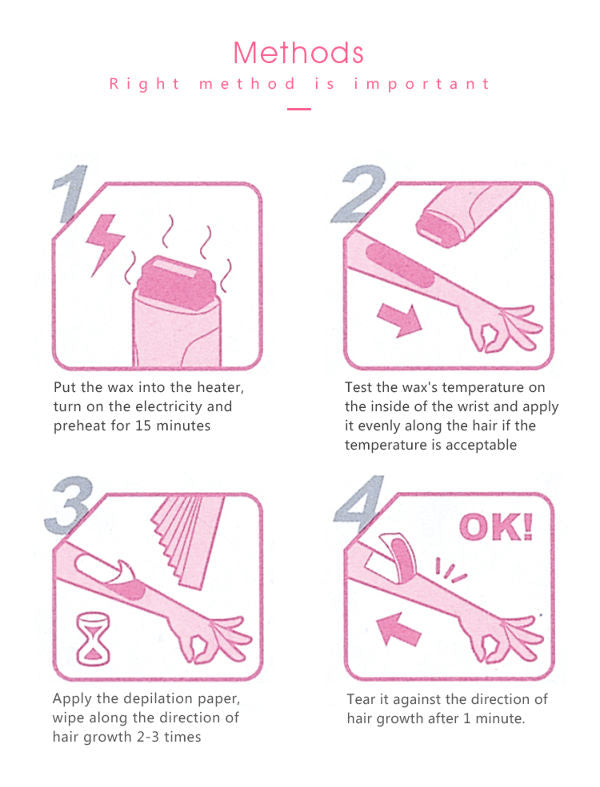 Methods

Right method is important

1

Put the wax into the heater, turn on the electricity and preheat for 15 minutes

2

Test the wax's temperature on the inside of the wrist and apply it evenly along the hair if the temperature is acceptable

3

Apply the depilation paper, wipe along the direction of hair growth 2-3 times

4

OK!

Tear it against the direction of hair growth after 1 minute.