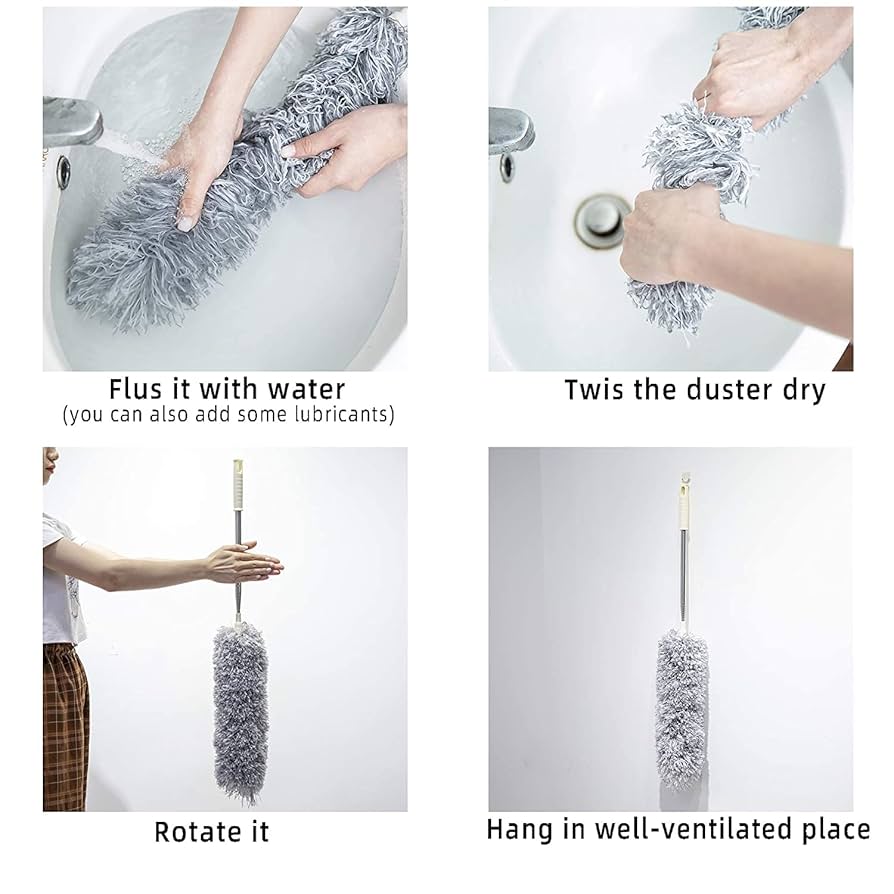 Flus it with water
(you can also add some lubricants)

Twis the duster dry

Rotate it

Hang in well-ventilated place