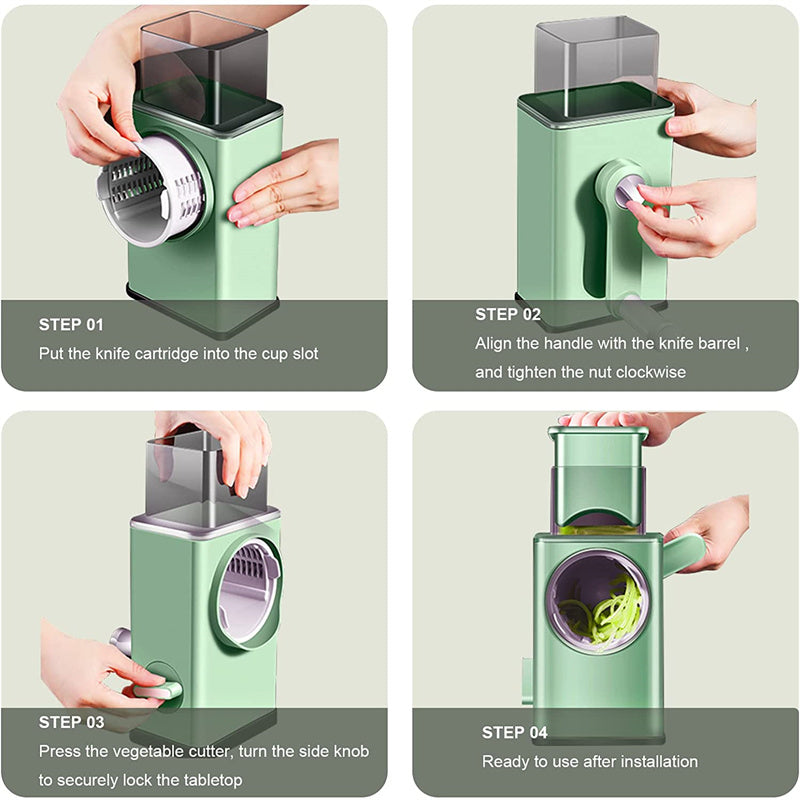 STEP 01
Put the knife cartridge into the cup slot

STEP 02
Align the handle with the knife barrel , and tighten the nut clockwise

STEP 03
Press the vegetable cutter, turn the side knob to securely lock the tabletop

STEP 04
Ready to use after installation