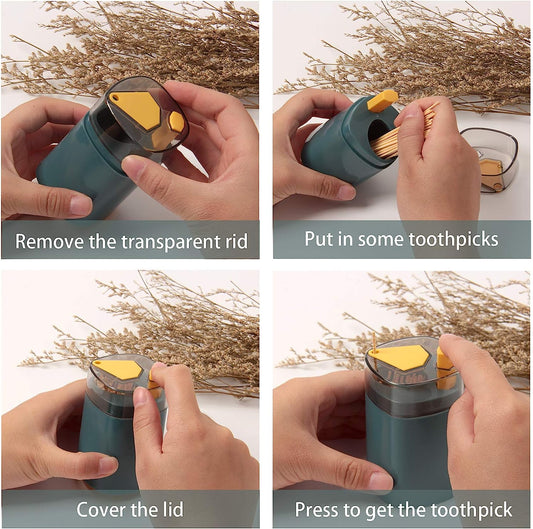 Remove the transparent rid

Put in some toothpicks

Cover the lid

Press to get the toothpick