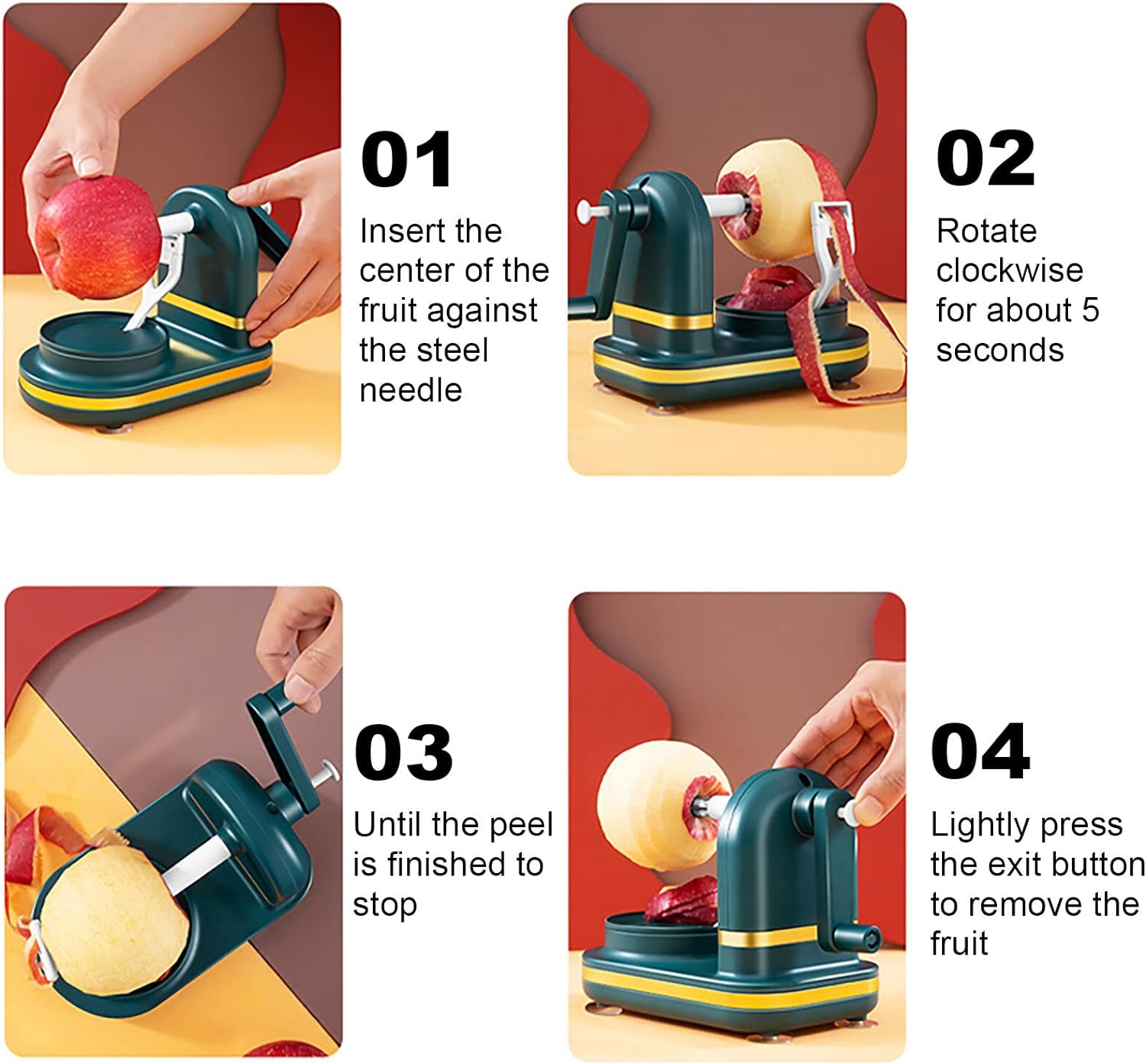 01

Insert the center of the fruit against the steel needle

02

Rotate clockwise for about 5 seconds

03

Until the peel is finished to stop

04

Lightly press the exit button to remove the fruit