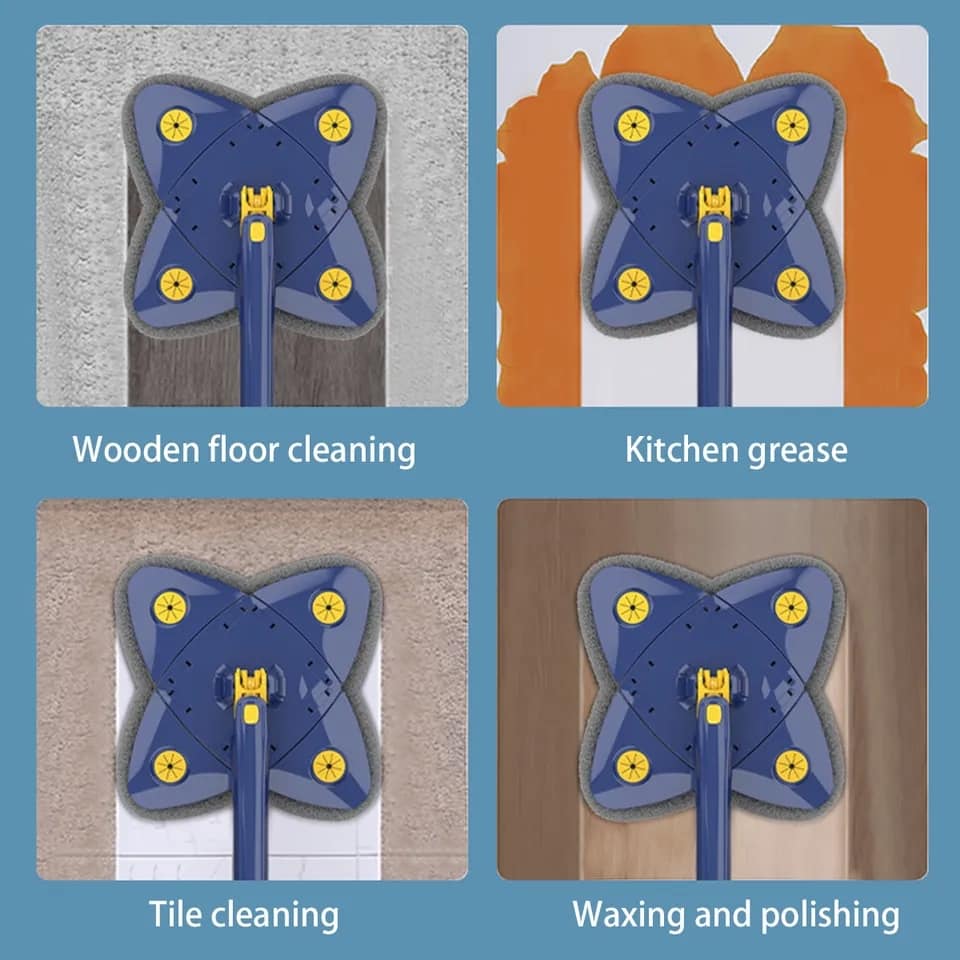 Wooden floor cleaning

Kitchen grease

Tile cleaning

Waxing and polishing