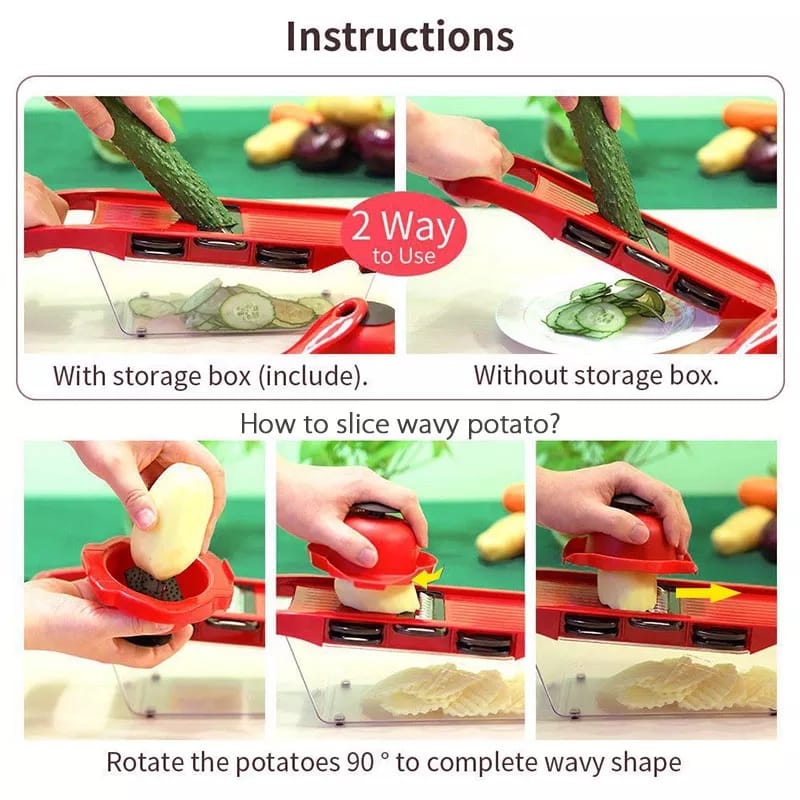 Instructions

2 Way to Use

With storage box (include).

Without storage box.

How to slice wavy potato?

Rotate the potatoes 90 ° to complete wavy shape