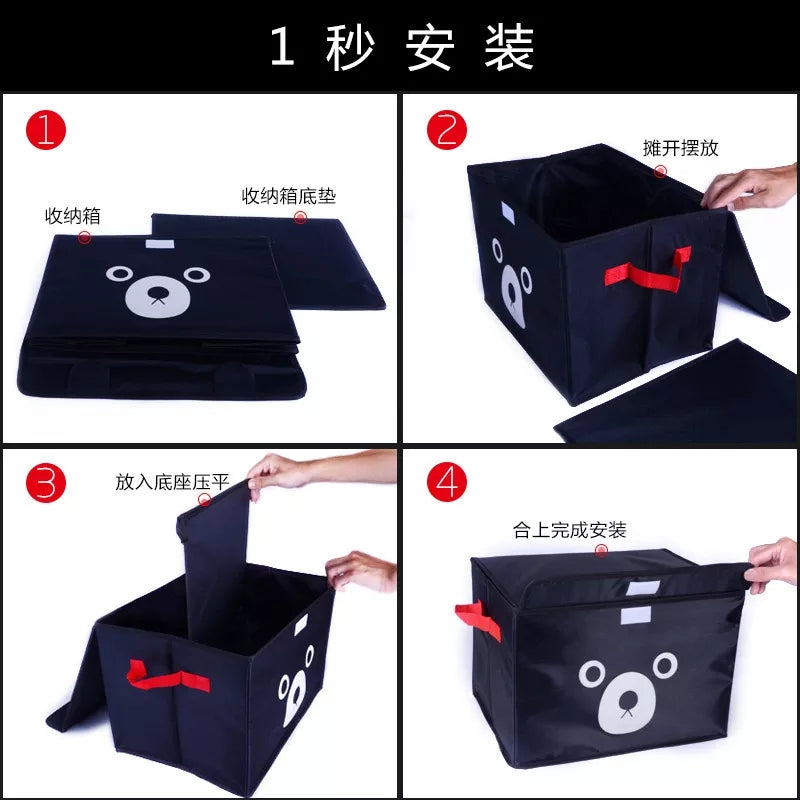 1 秒 安 装

1
收纳箱
收纳箱底垫

2
摊开摆放

3
放入底座压平

4
合上完成安装