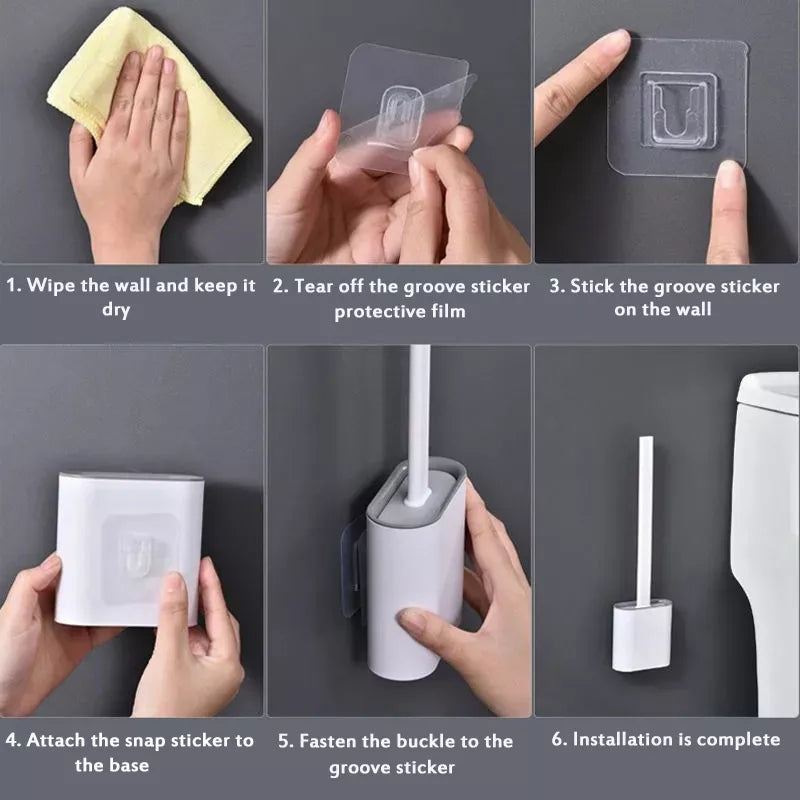 1. Wipe the wall and keep it dry

2. Tear off the groove sticker protective film

3. Stick the groove sticker on the wall

4. Attach the snap sticker to the base

5. Fasten the buckle to the groove sticker

6. Installation is complete