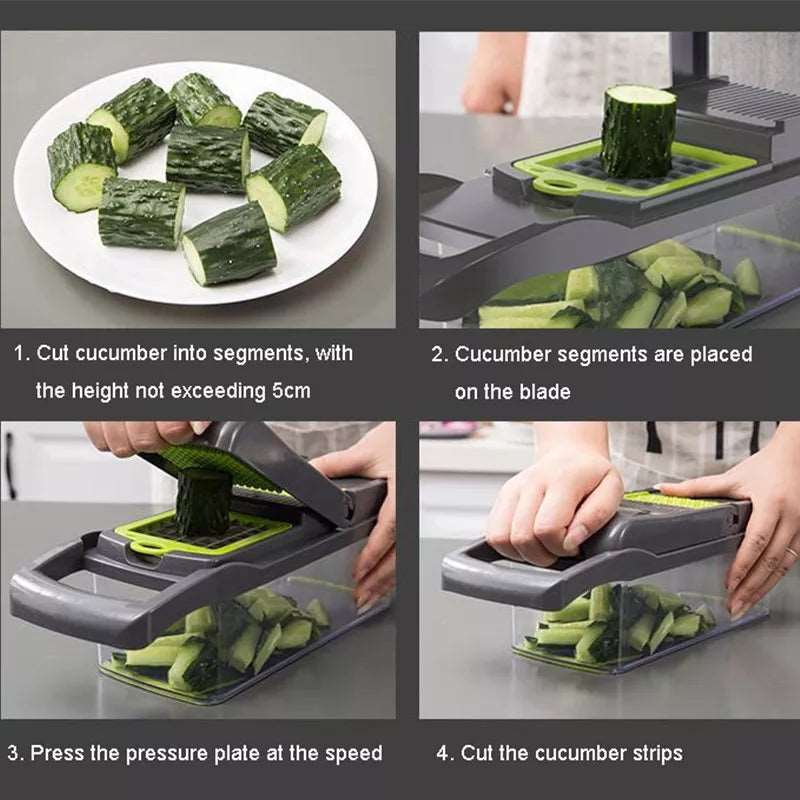 1. Cut cucumber into segments, with the height not exceeding 5cm

2. Cucumber segments are placed on the blade

3. Press the pressure plate at the speed

4. Cut the cucumber strips